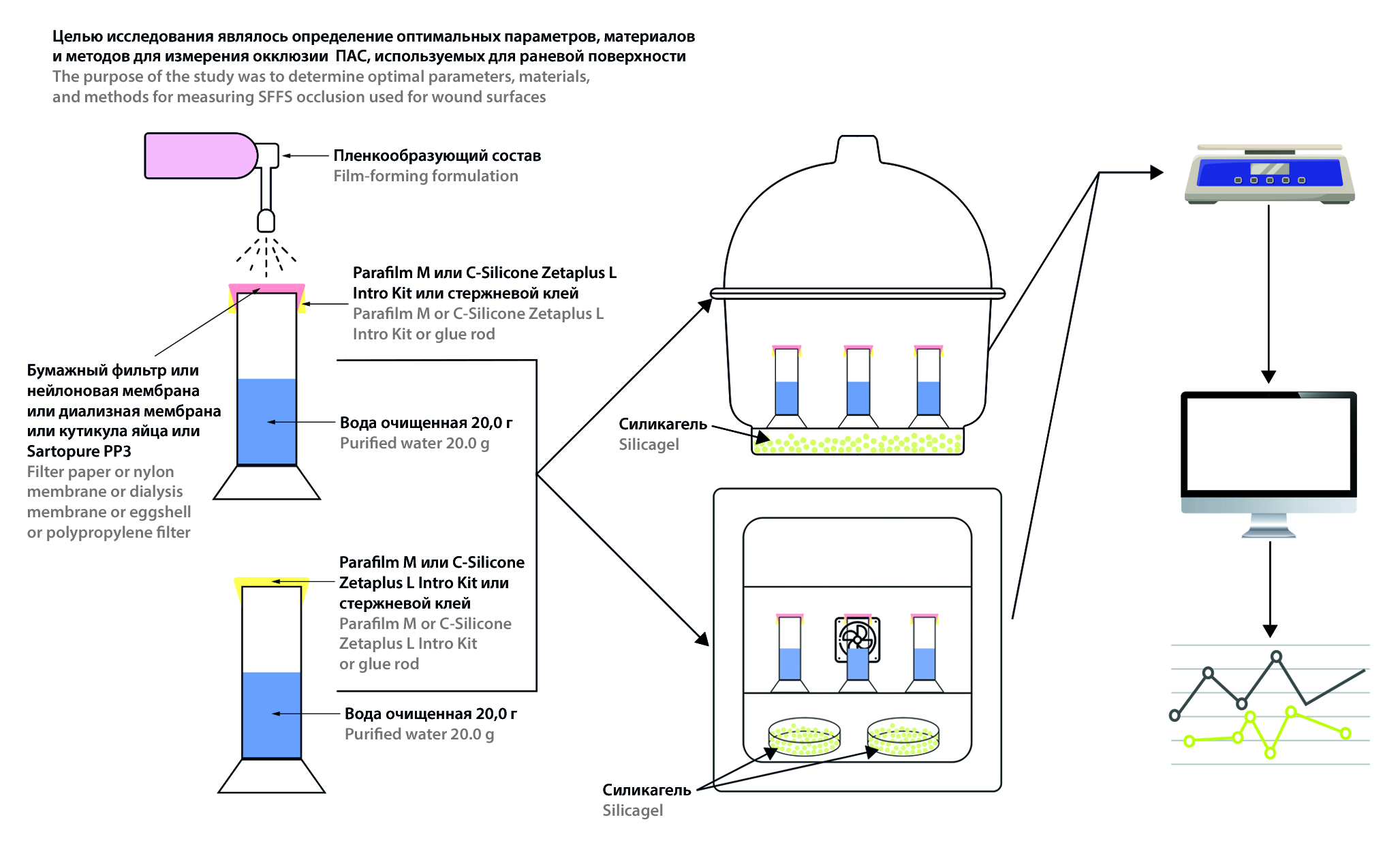 Целью исследования являлось определение оптимальных параметров, материалов и методов для измерения окклюзии ПАС, используемых для раневой поверхности
The purpose of the study was to determine optimal parameters, materials, and methods for measuring SFFS occlusion used for wound surfaces

Пленкообразующий состав
Film-forming formulation

Parafilm M или C-Silicone Zetaplus L Intro Kit или стержневой клей
Parafilm M or C-Silicone Zetaplus L Intro Kit or glue rod

Бумажный фильтр или нейлоновая мембрана или диализная мембрана или кутикула яйца или Sartopure PP3
Filter paper or nylon membrane or dialysis membrane or eggshell or polypropylene filter

Вода очищенная 20,0 г
Purified water 20.0 g

Parafilm M или C-Silicone Zetaplus L Intro Kit или стержневой клей
Parafilm M or C-Silicone Zetaplus L Intro Kit or glue rod

Вода очищенная 20,0 г
Purified water 20.0 g

Силикагель
Silicagel

Силикагель
Silicagel