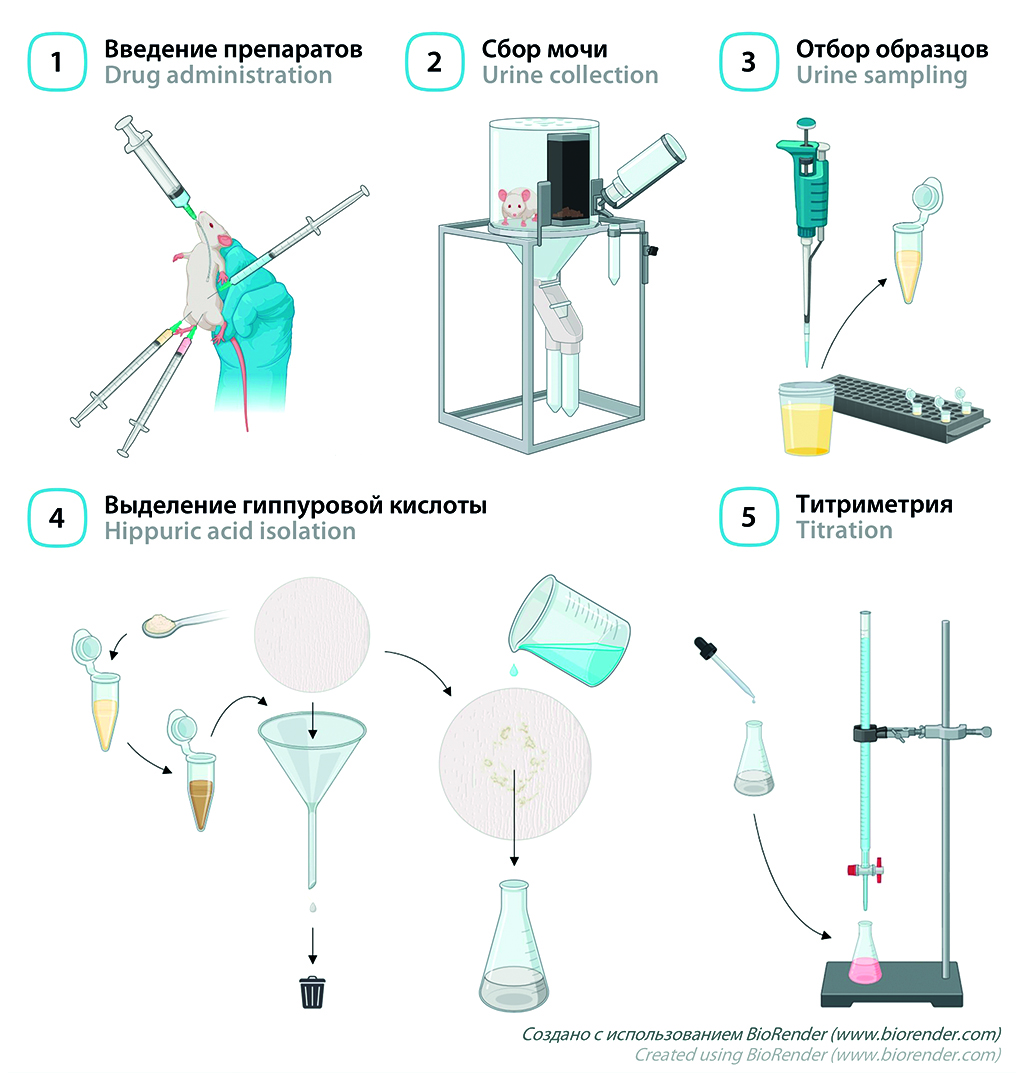 1 Введение препаратов
Drug administration

2 Сбор мочи
Urine collection

3 Отбор образцов
Urine sampling

4 Выделение гиппуровой кислоты
Hippuric acid isolation

5 Титриметрия
Titration

Создано с использованием BioRender (www.biorender.com)
Created using BioRender (www.biorender.com)